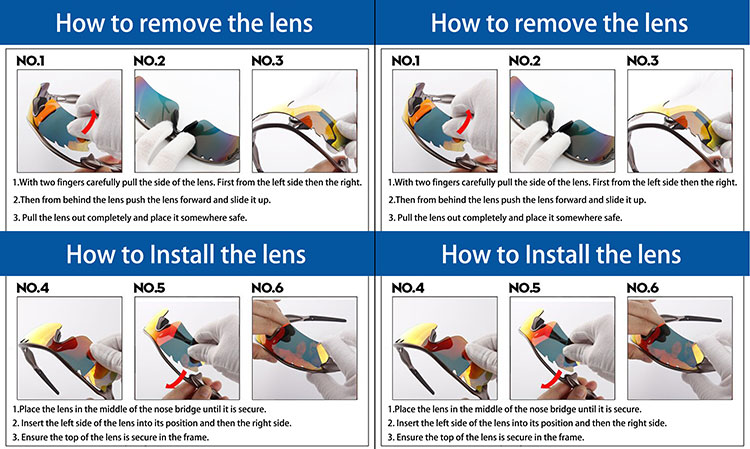 How to remove the lens

NO.1 NO.2 NO.3

1.With two fingers carefully pull the side of the lens. First from the left side then the right.
2.Then from behind the lens push the lens forward and slide it up.
3. Pull the lens out completely and place it somewhere safe.

How to Install the lens

NO.4 NO.5 NO.6

1.Place the lens in the middle of the nose bridge until it is secure.
2. Insert the left side of the lens into its position and then the right side.
3. Ensure the top of the lens is secure in the frame.

How to remove the lens

NO.1 NO.2 NO.3

1.With two fingers carefully pull the side of the lens. First from the left side then the right.
2.Then from behind the lens push the lens forward and slide it up.
3. Pull the lens out completely and place it somewhere safe.

How to Install the lens

NO.4 NO.5 NO.6

1.Place the lens in the middle of the nose bridge until it is secure.
2. Insert the left side of the lens into its position and then the right side.
3. Ensure the top of the lens is secure in the frame.